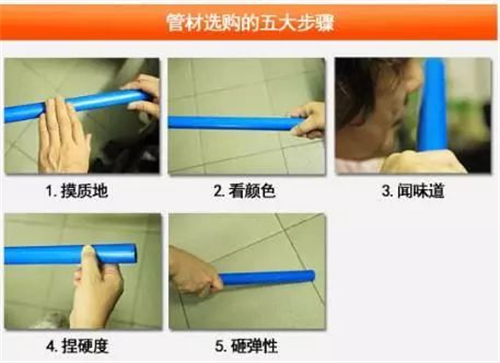 管材选购的五大步骤

1. 摸质地

2. 看颜色

3. 闻味道

4. 捏硬度

5. 砸弹性